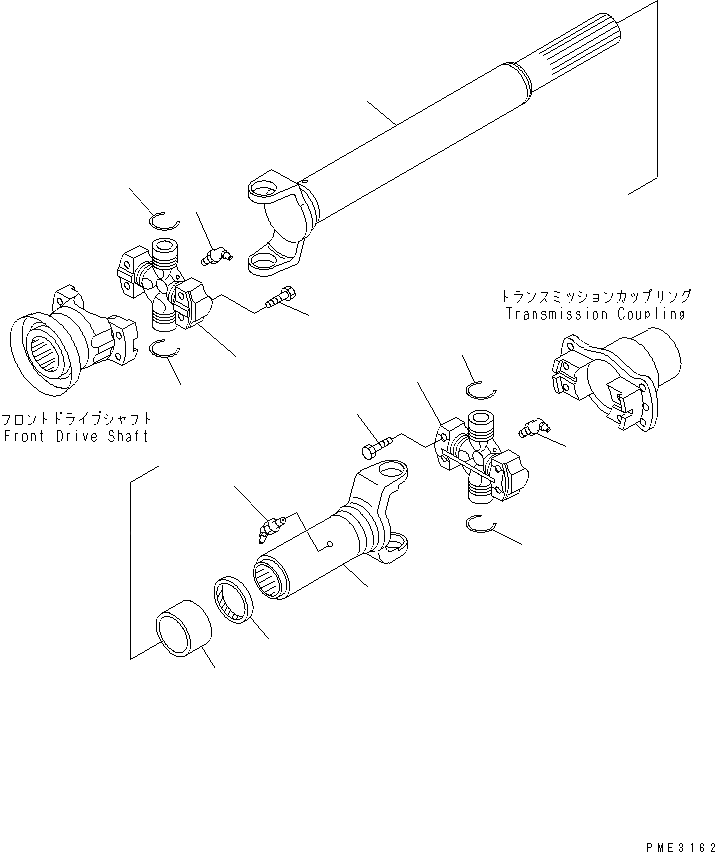 トランスミッションカップリング
Transmission Coupling

フロントドライブシャフト
Front Drive Shaft

PME3162